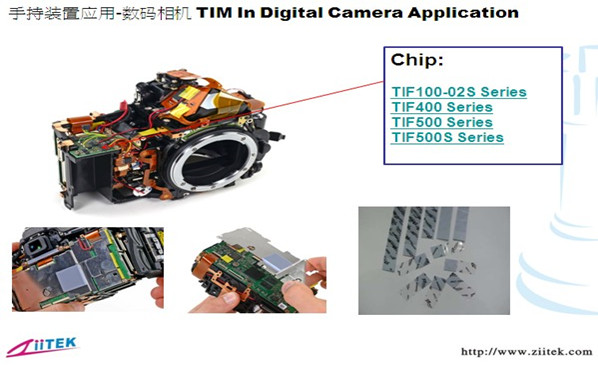 手持装置应用-数码相机 TIM In Digital Camera Application

Chip:

TIF100-02S Series
TIF400 Series
TIF500 Series
TIF500S Series

ZiiTEK

http://www.ziitek.com