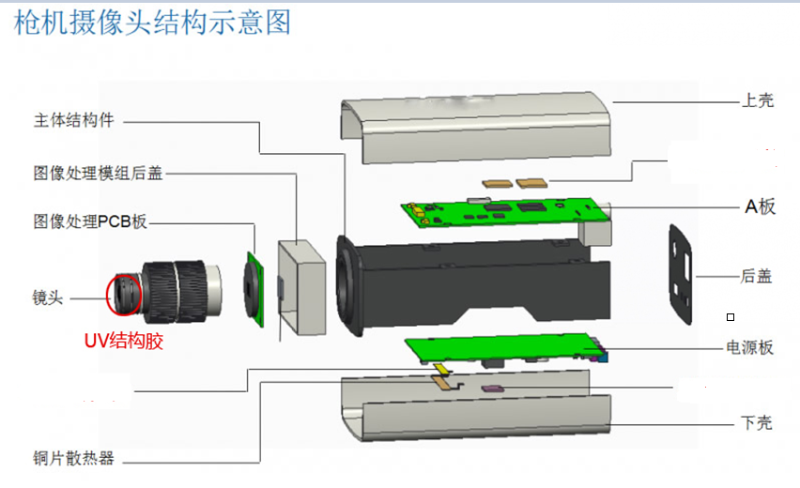 枪机摄像头结构示意图

主体结构件
图像处理模组后盖
图像处理PCB板
镜头
UV结构胶
铜片散热器

上壳
A板
后盖
电源板
下壳